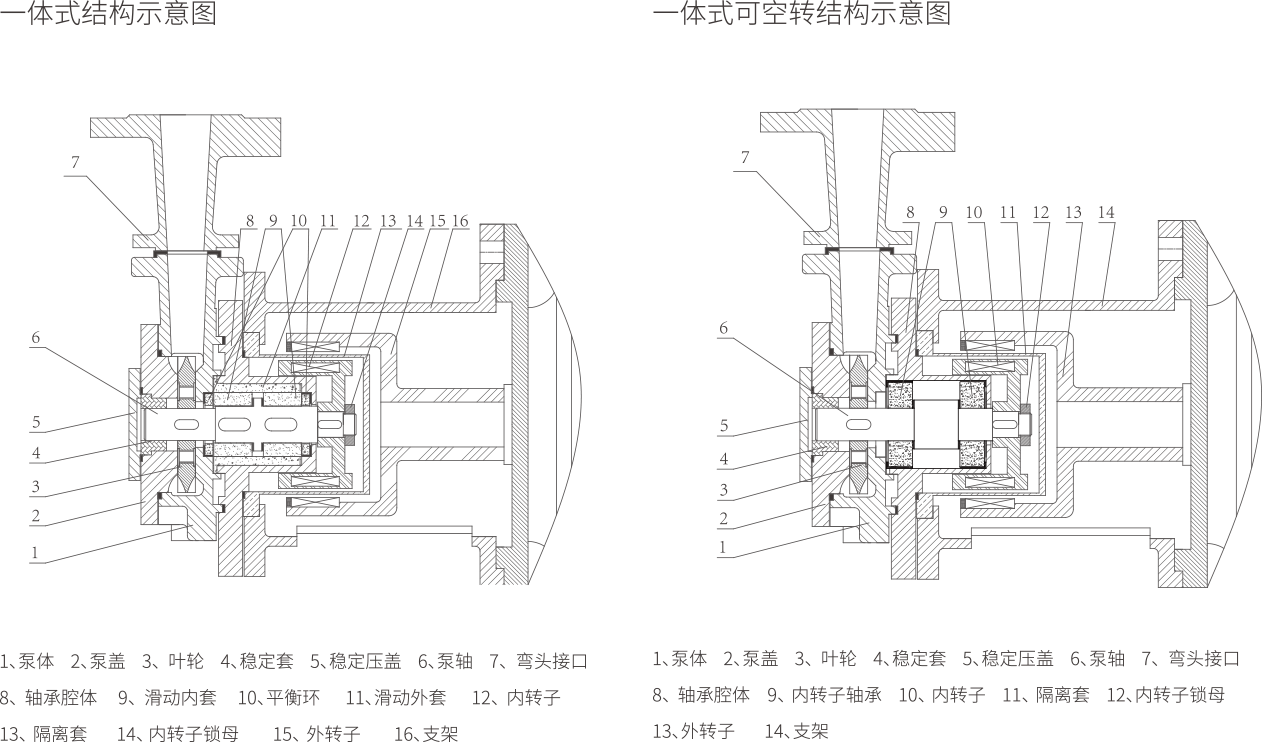 一体式结构示意图

7
8 9 10 11 12 13 14 15 16
6
5
4
3
2
1

1、泵体 2、泵盖 3、叶轮 4、稳定套 5、稳定压盖 6、泵轴 7、弯头接口
8、轴承腔体 9、滑动内套 10、平衡环 11、滑动外套 12、内转子
13、隔离套 14、内转子锁母 15、外转子 16、支架

一体式可空转结构示意图

7
8 9 10 11 12 13 14
6
5
4
3
2
1

1、泵体 2、泵盖 3、叶轮 4、稳定套 5、稳定压盖 6、泵轴 7、弯头接口
8、轴承腔体 9、内转子轴承 10、内转子 11、隔离套 12、内转子锁母
13、外转子 14、支架